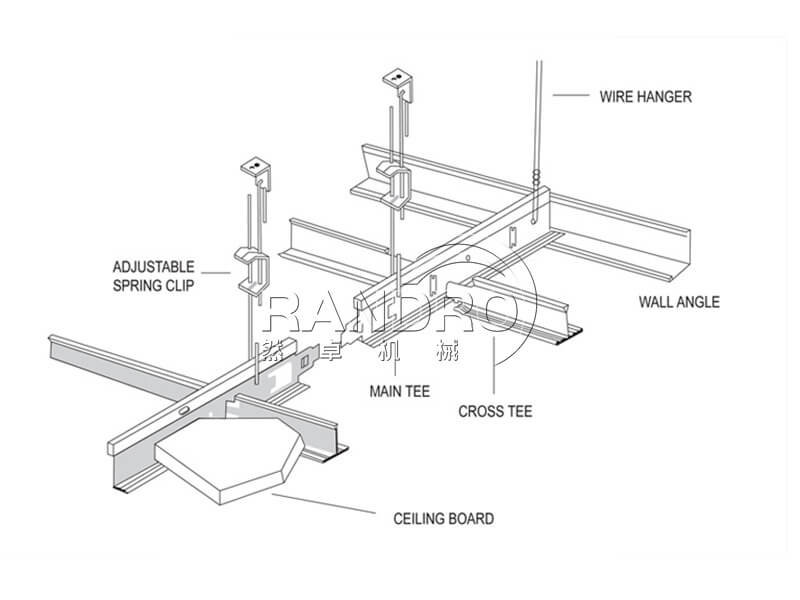 WIRE HANGER

ADJUSTABLE SPRING CLIP

WALL ANGLE

RANDRO
然卓机械

MAIN TEE

CROSS TEE

CEILING BOARD