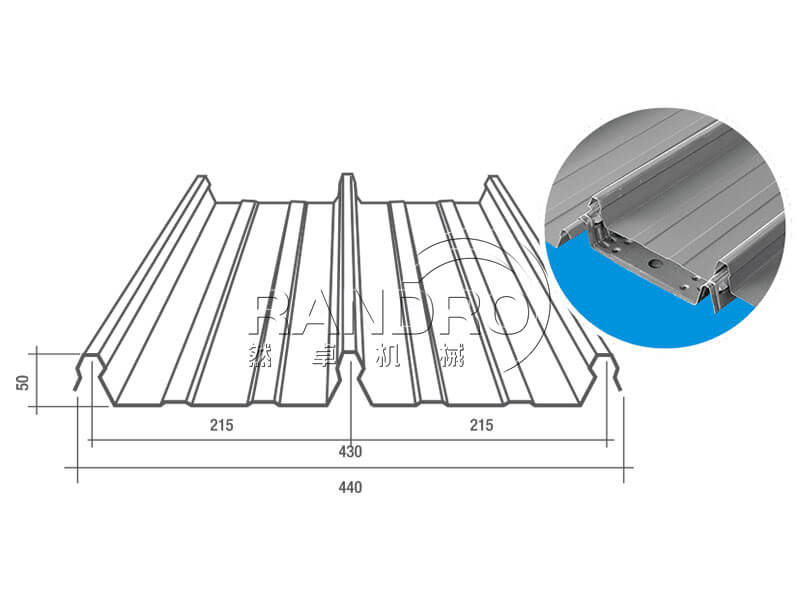 RANDRO
然卓机械

50

215

215

430

440